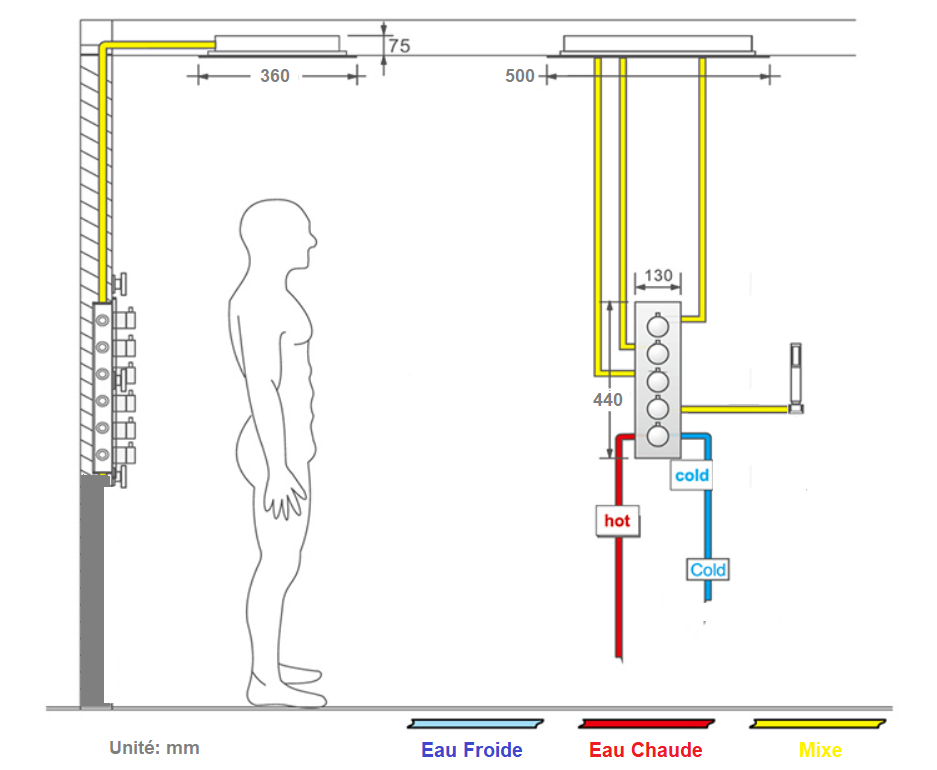 75
360
500
130
440
cold
hot
Cold
Unité: mm
Eau Froide
Eau Chaude
Mixe